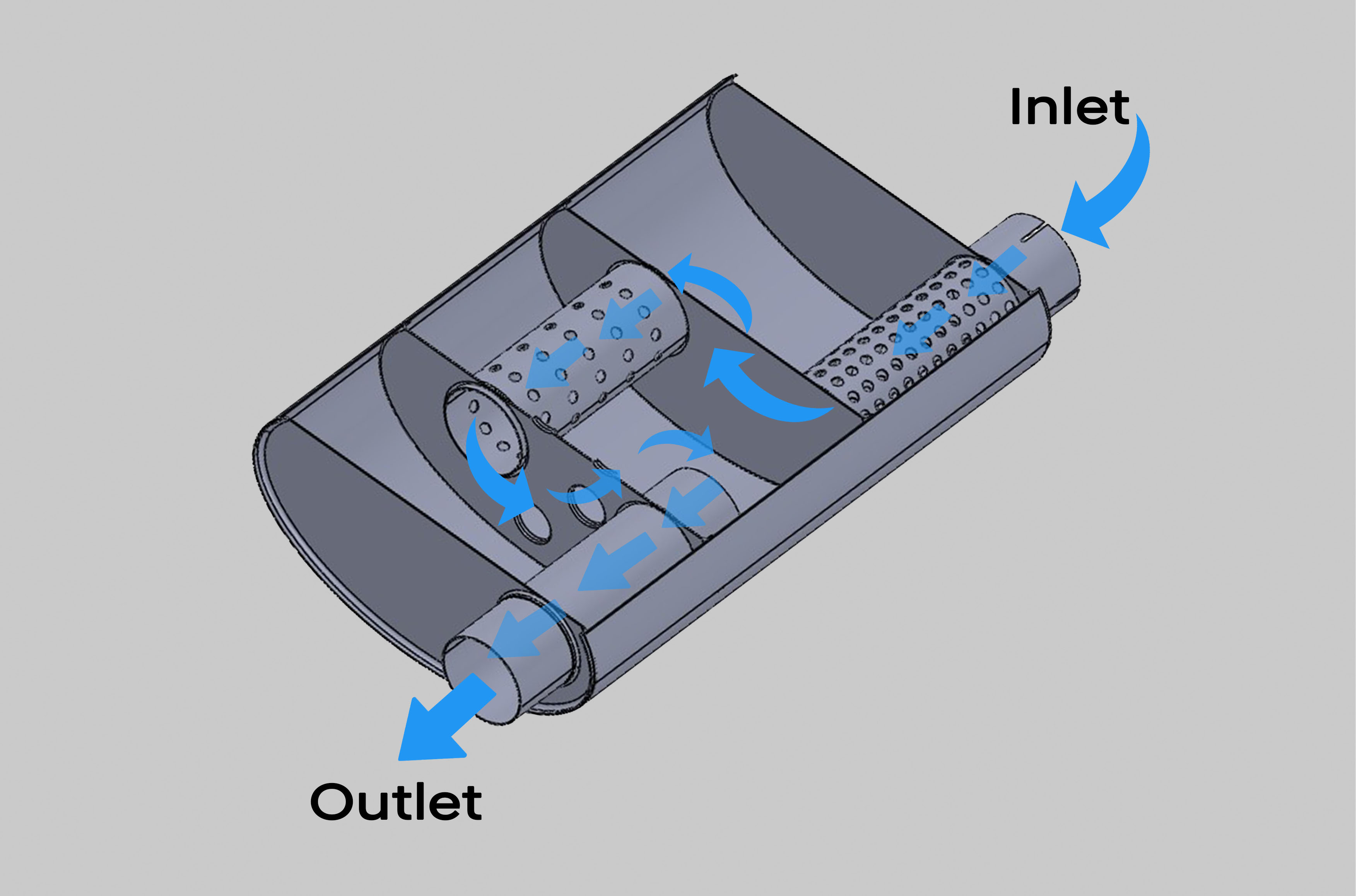 Inlet

Outlet